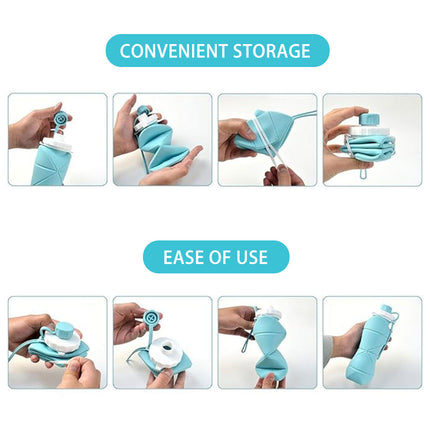 CONVENIENT STORAGE

EASE OF USE