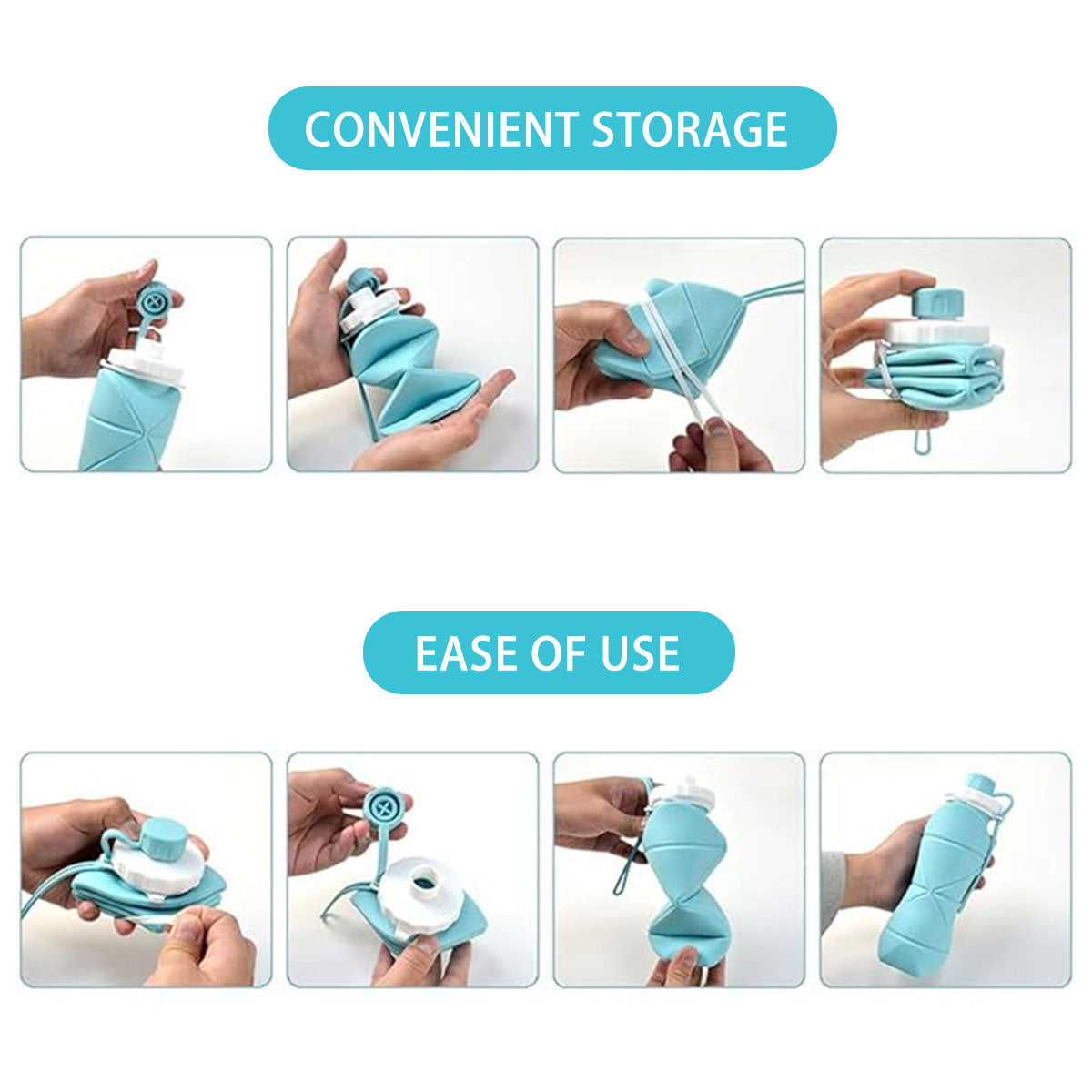 CONVENIENT STORAGE

EASE OF USE