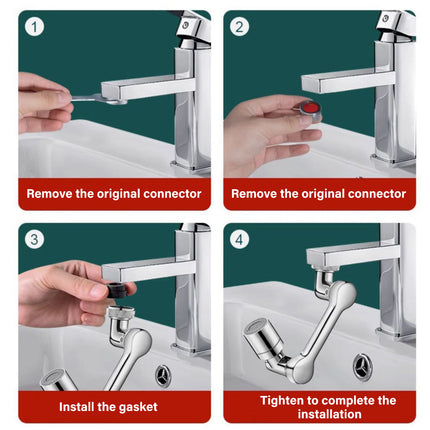 1
Remove the original connector

2
Remove the original connector

3
Install the gasket

4
Tighten to complete the installation