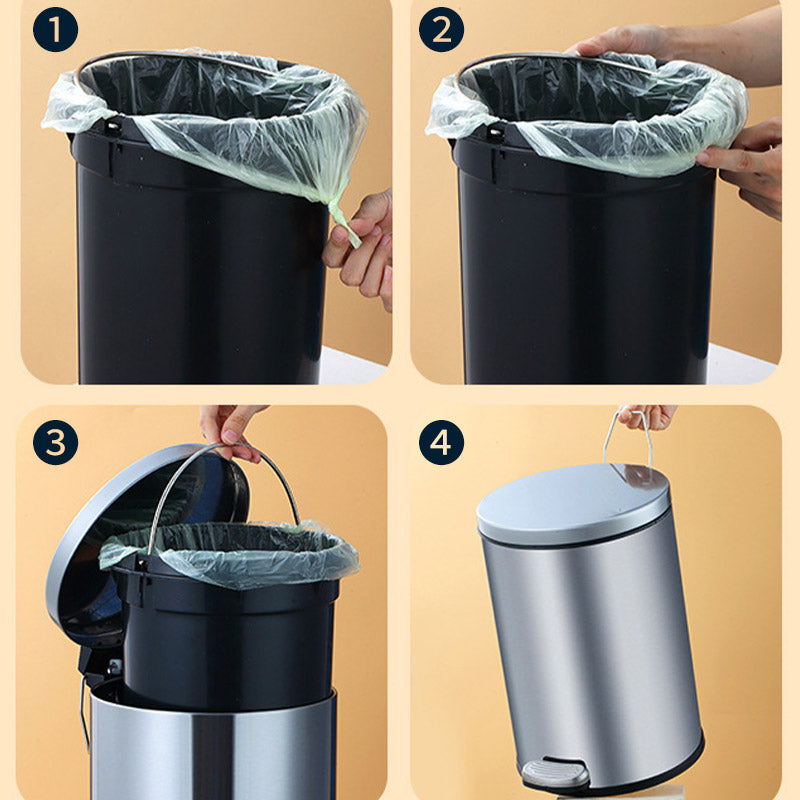 1

2

3

4