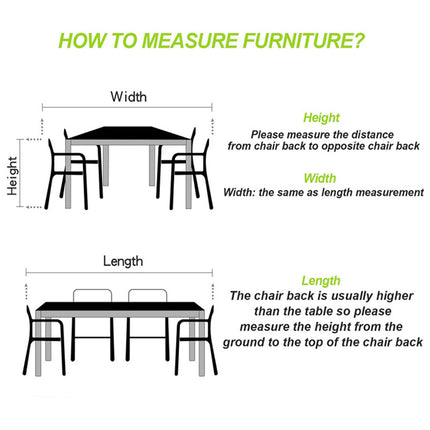 HOW TO MEASURE FURNITURE?

Width

Height

Height
Please measure the distance from chair back to opposite chair back

Width
Width: the same as length measurement

Length

Length
The chair back is usually higher than the table so please measure the height from the ground to the top of the chair back