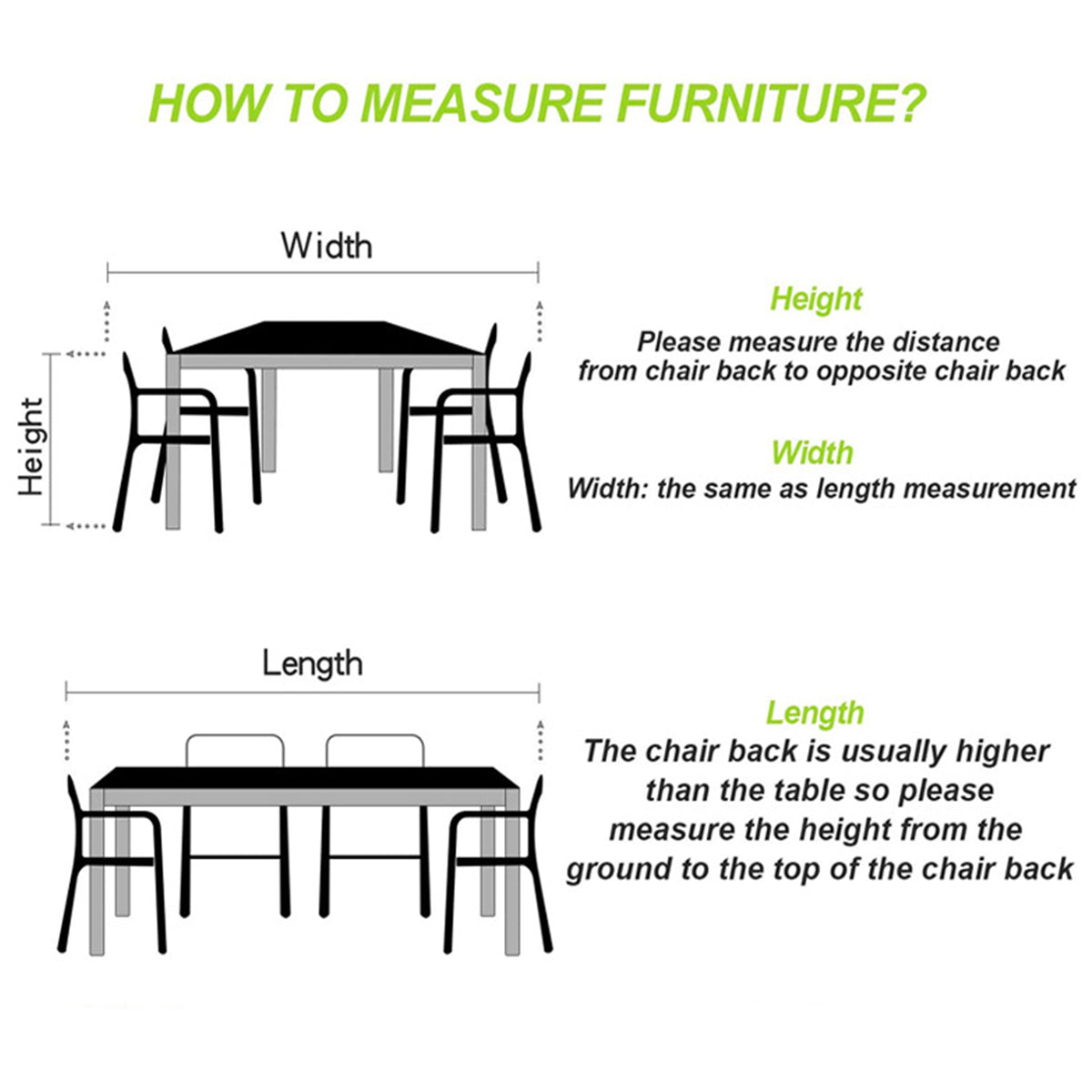 HOW TO MEASURE FURNITURE?

Width

Height

Height
Please measure the distance from chair back to opposite chair back

Width
Width: the same as length measurement

Length

Length
The chair back is usually higher than the table so please measure the height from the ground to the top of the chair back