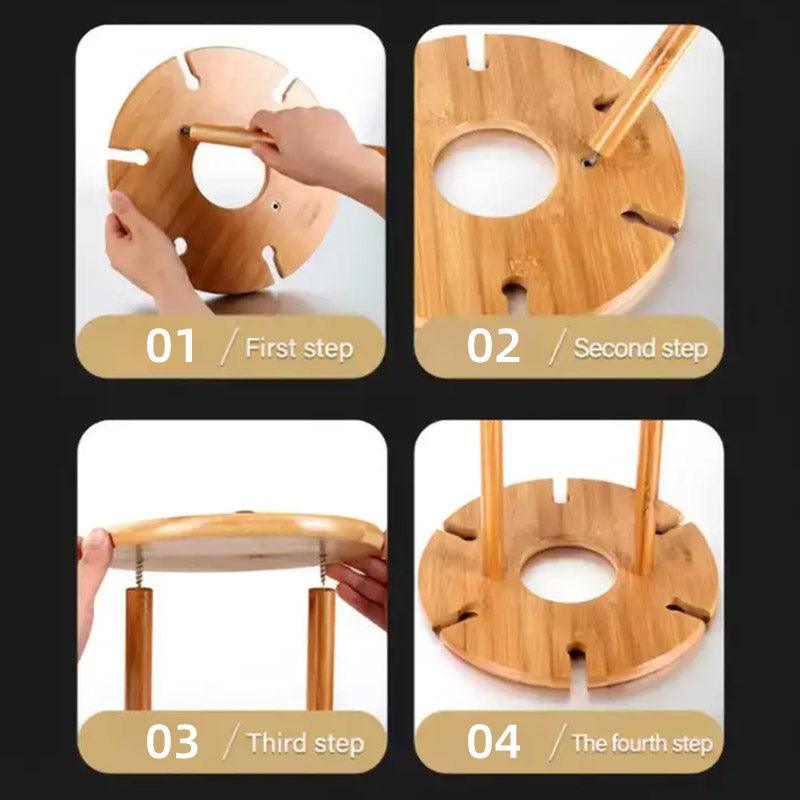 01 / First step

02 / Second step

03 / Third step

04 / The fourth step