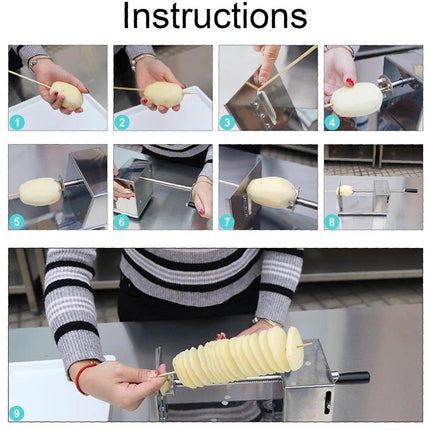 Instructions

1

2

3

4

5

6

7

8

9