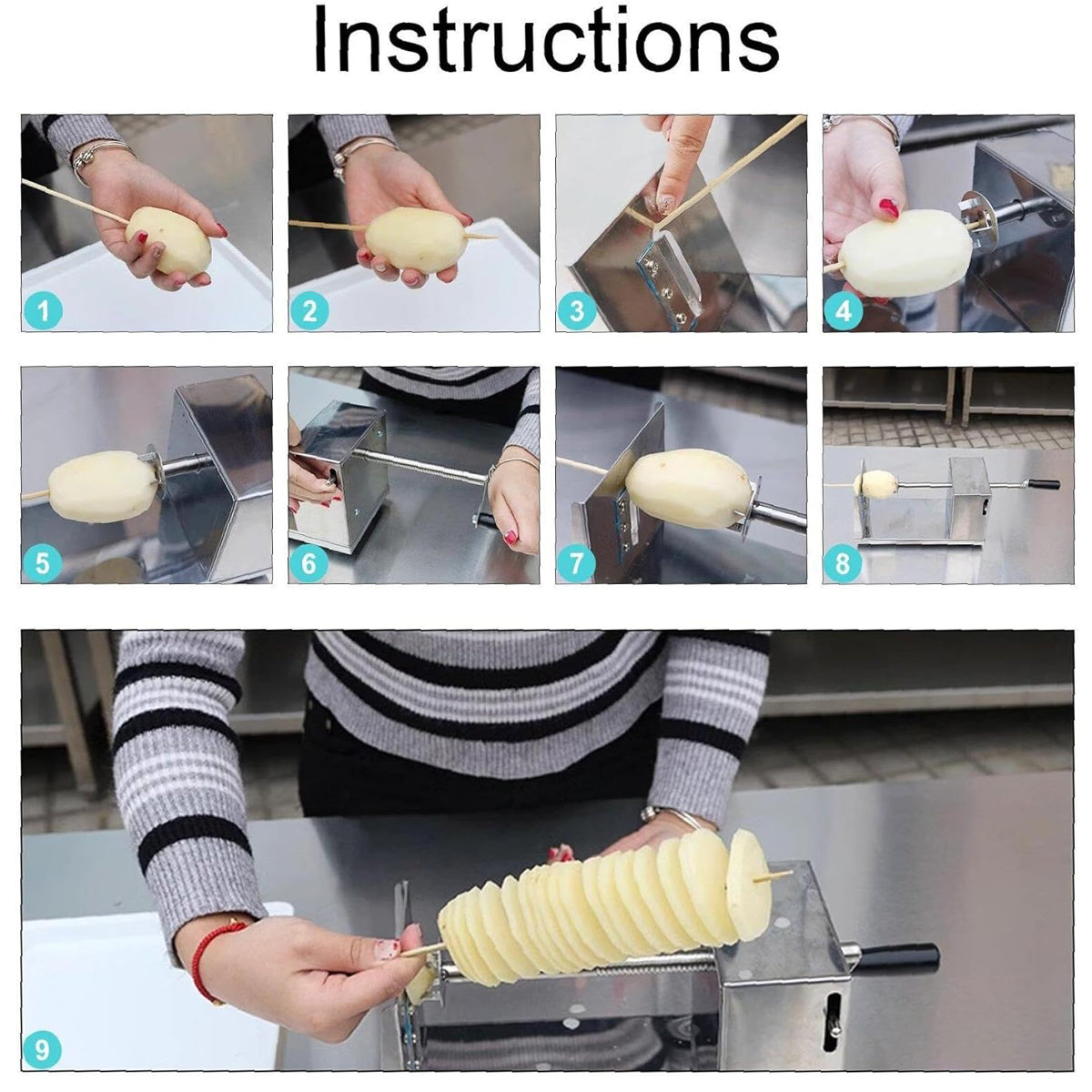 Instructions

1

2

3

4

5

6

7

8

9