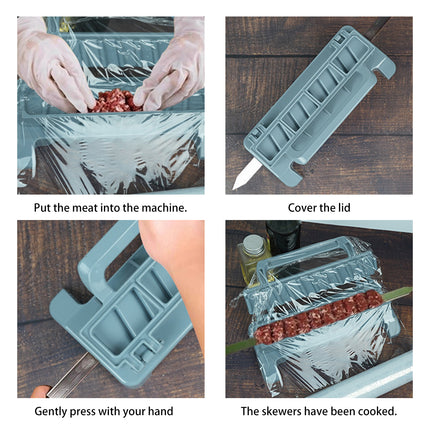 Put the meat into the machine.

Cover the lid

Gently press with your hand

The skewers have been cooked.