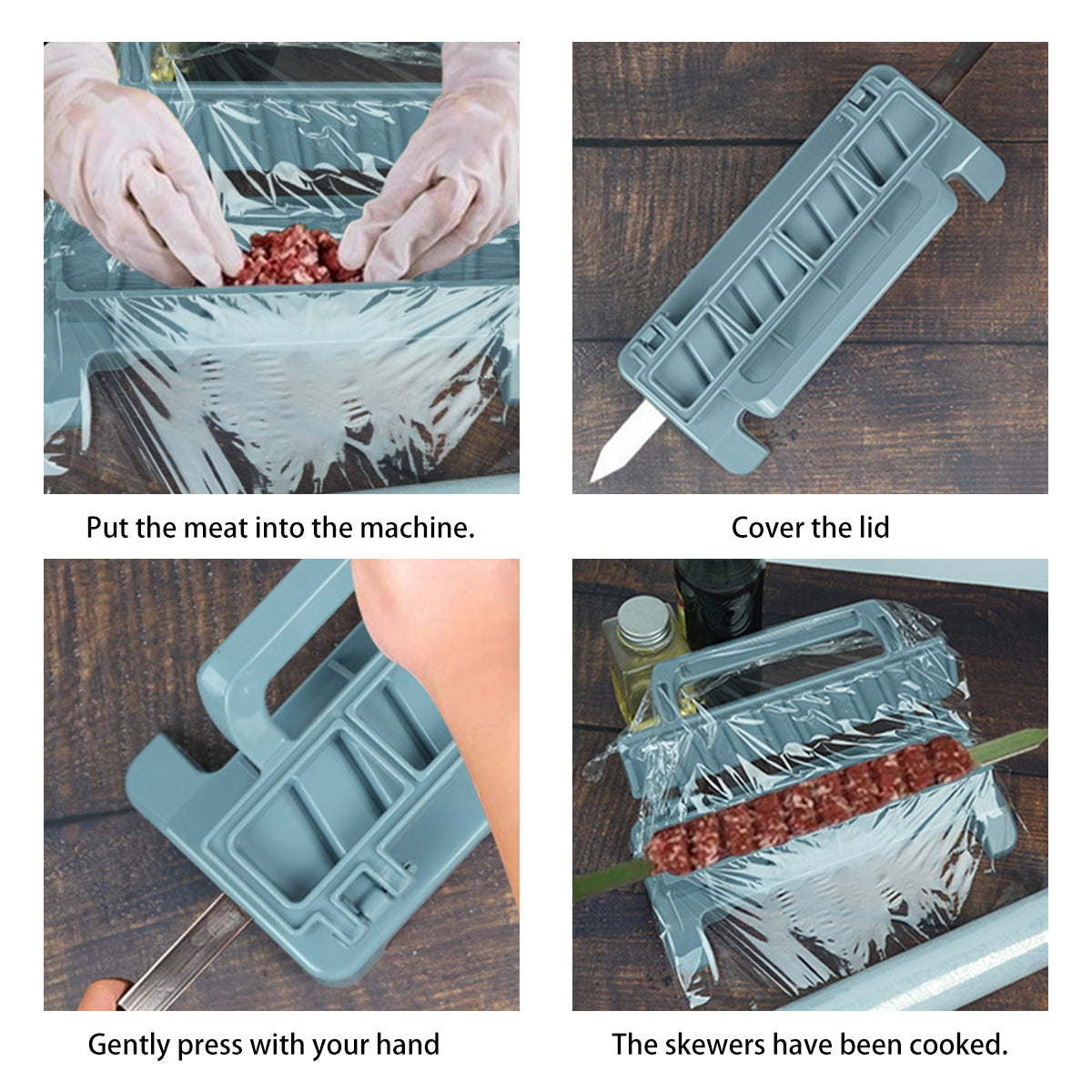 Put the meat into the machine.

Cover the lid

Gently press with your hand

The skewers have been cooked.