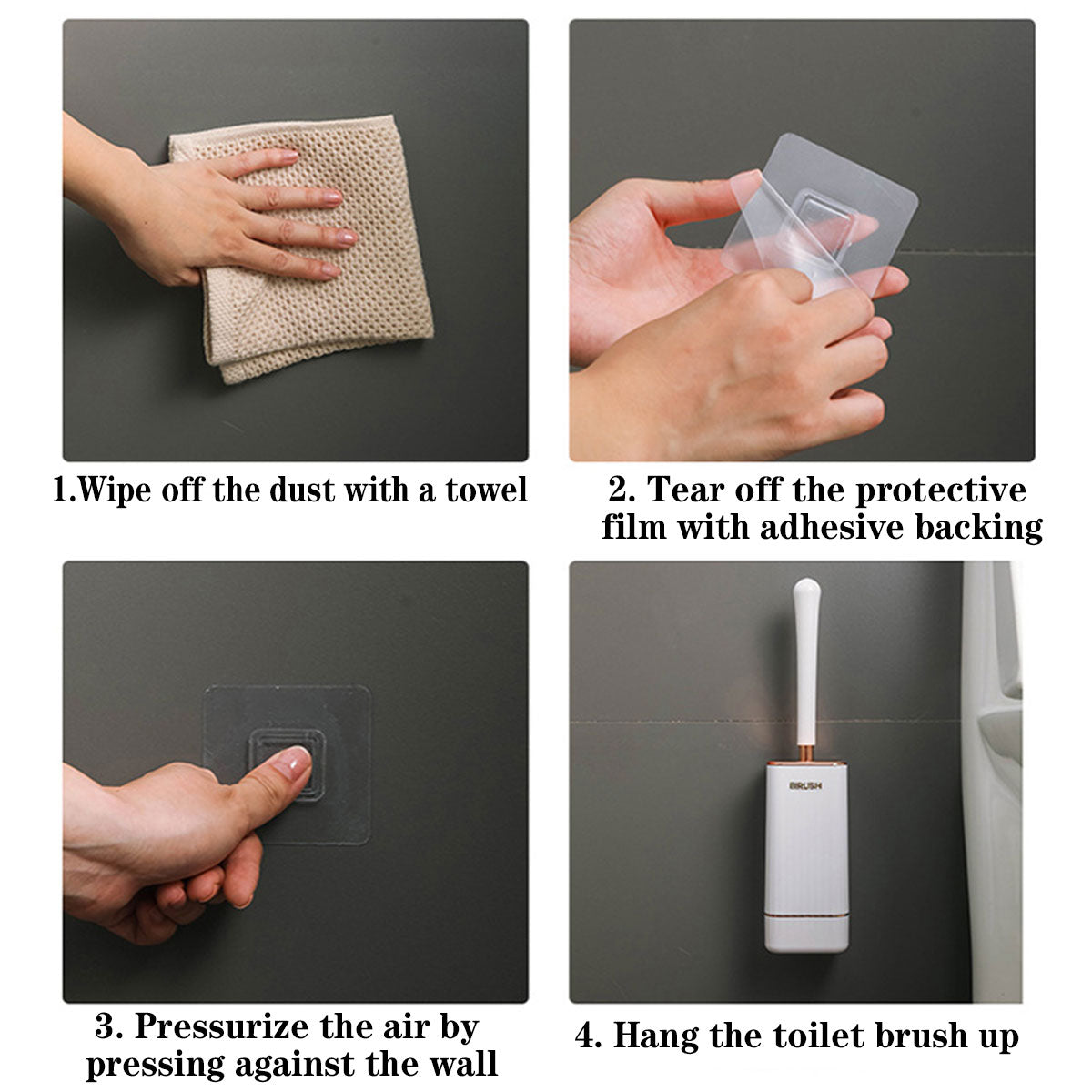 1.Wipe off the dust with a towel

2. Tear off the protective film with adhesive backing

3. Pressurize the air by pressing against the wall

BRUSH

4. Hang the toilet brush up