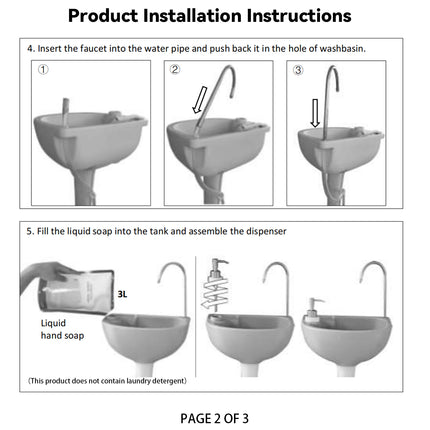 Product Installation Instructions

4. Insert the faucet into the water pipe and push back it in the hole of washbasin.

①

②

③

5. Fill the liquid soap into the tank and assemble the dispenser

3L

Liquid
hand soap

(This product does not contain laundry detergent)

PAGE 2 OF 3