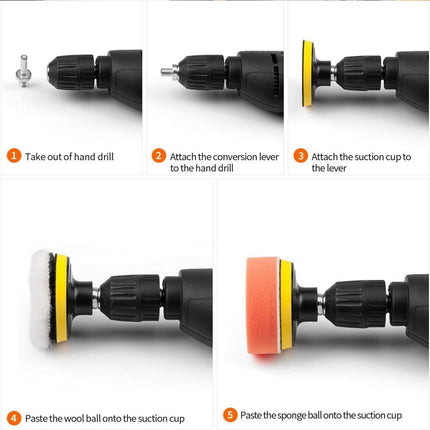 1 Take out of hand drill

2 Attach the conversion lever to the hand drill

3 Attach the suction cup to the lever

4 Paste the wool ball onto the suction cup

5 Paste the sponge ball onto the suction cup