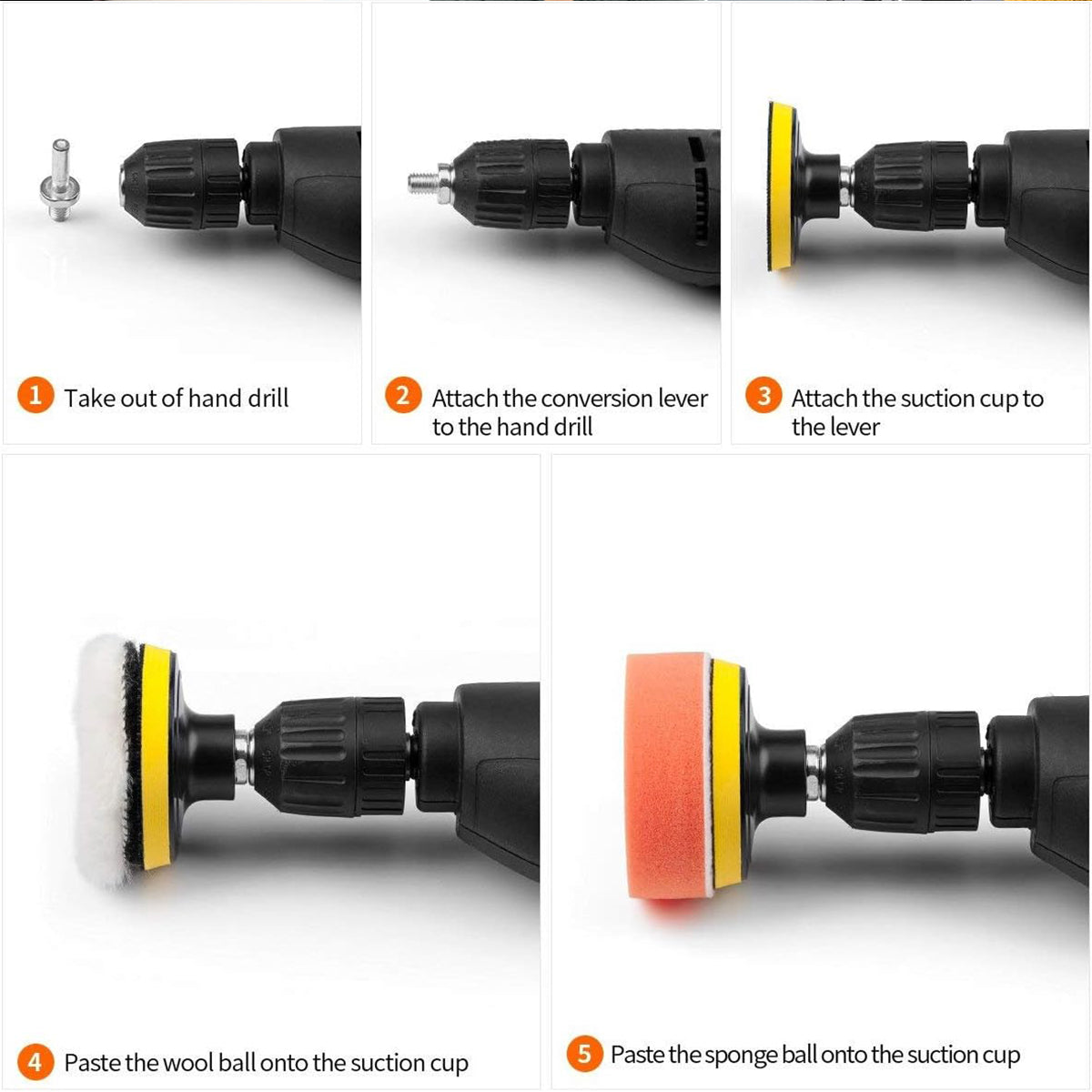 1 Take out of hand drill

2 Attach the conversion lever to the hand drill

3 Attach the suction cup to the lever

4 Paste the wool ball onto the suction cup

5 Paste the sponge ball onto the suction cup