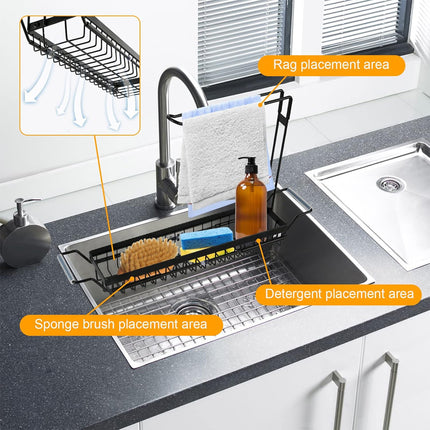 Rag placement area

Detergent placement area

Sponge brush placement area