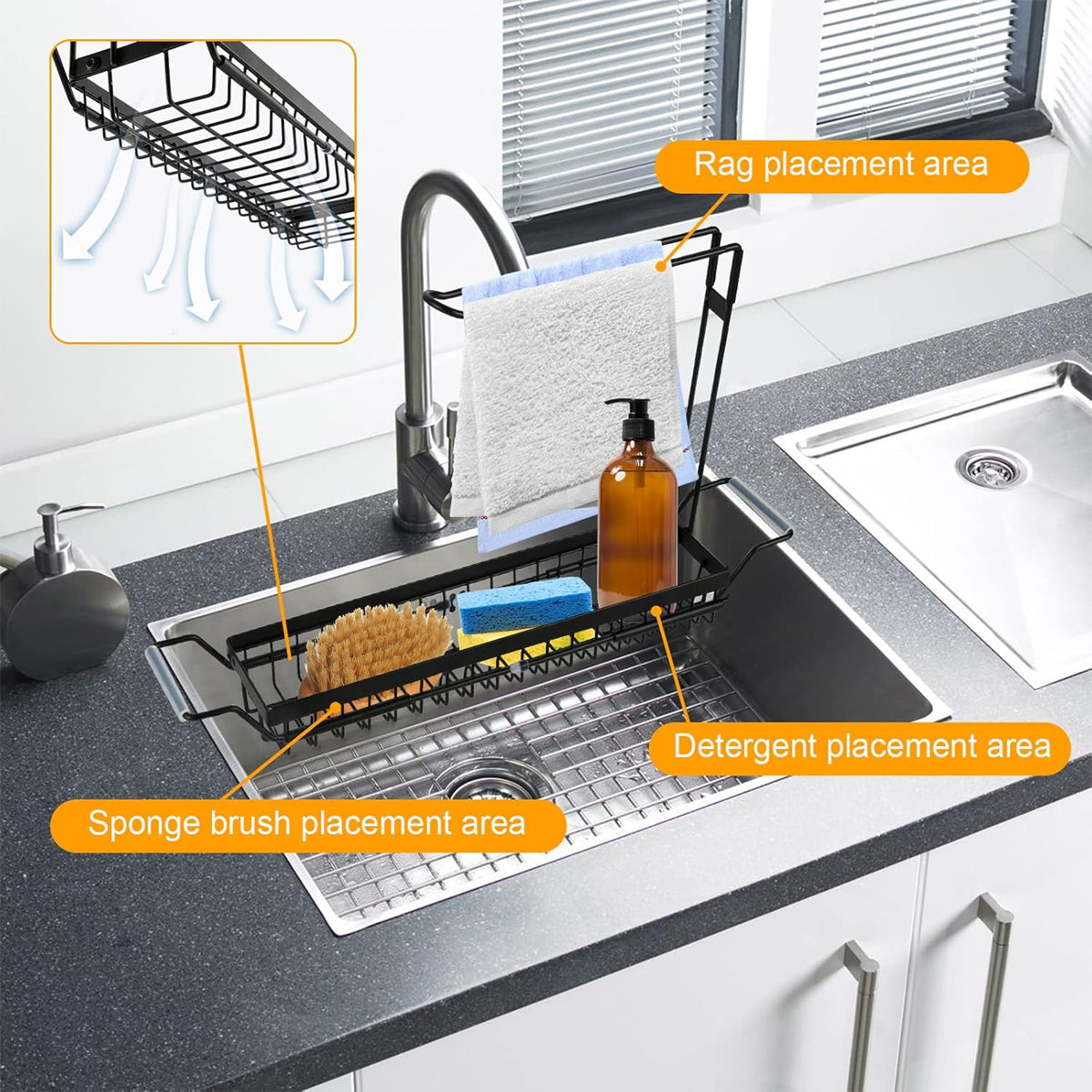 Rag placement area

Detergent placement area

Sponge brush placement area