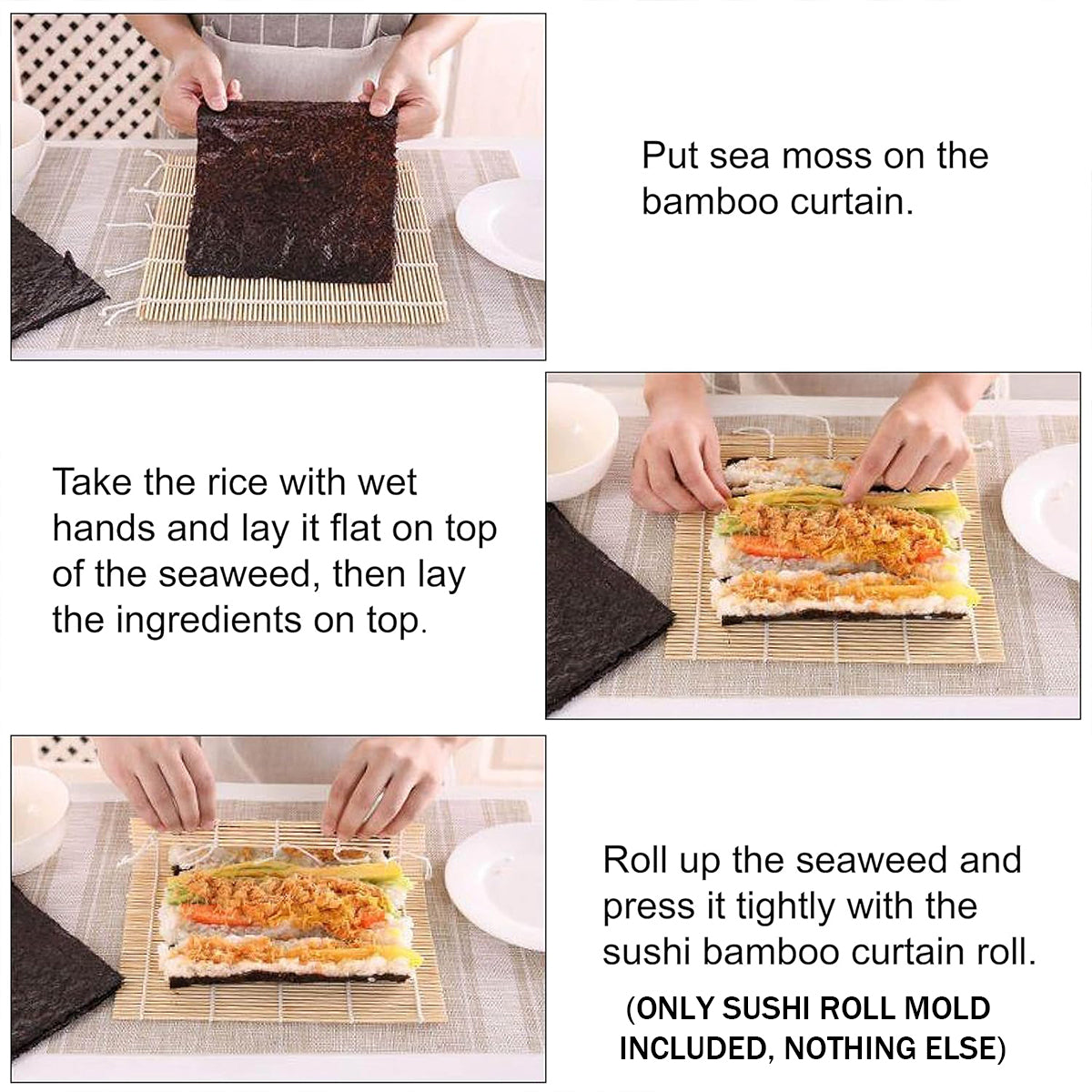 Put sea moss on the bamboo curtain.

Take the rice with wet hands and lay it flat on top of the seaweed, then lay the ingredients on top.

Roll up the seaweed and press it tightly with the sushi bamboo curtain roll.

(ONLY SUSHI ROLL MOLD INCLUDED, NOTHING ELSE)