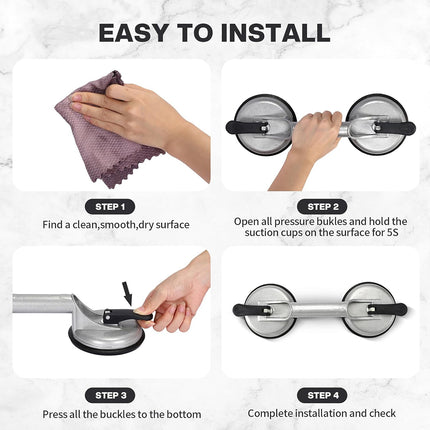 EASY TO INSTALL

STEP 1

Find a clean,smooth,dry surface

STEP 2

Open all pressure bukles and hold the suction cups on the surface for 5S

STEP 3

Press all the buckles to the bottom

STEP 4

Complete installation and check