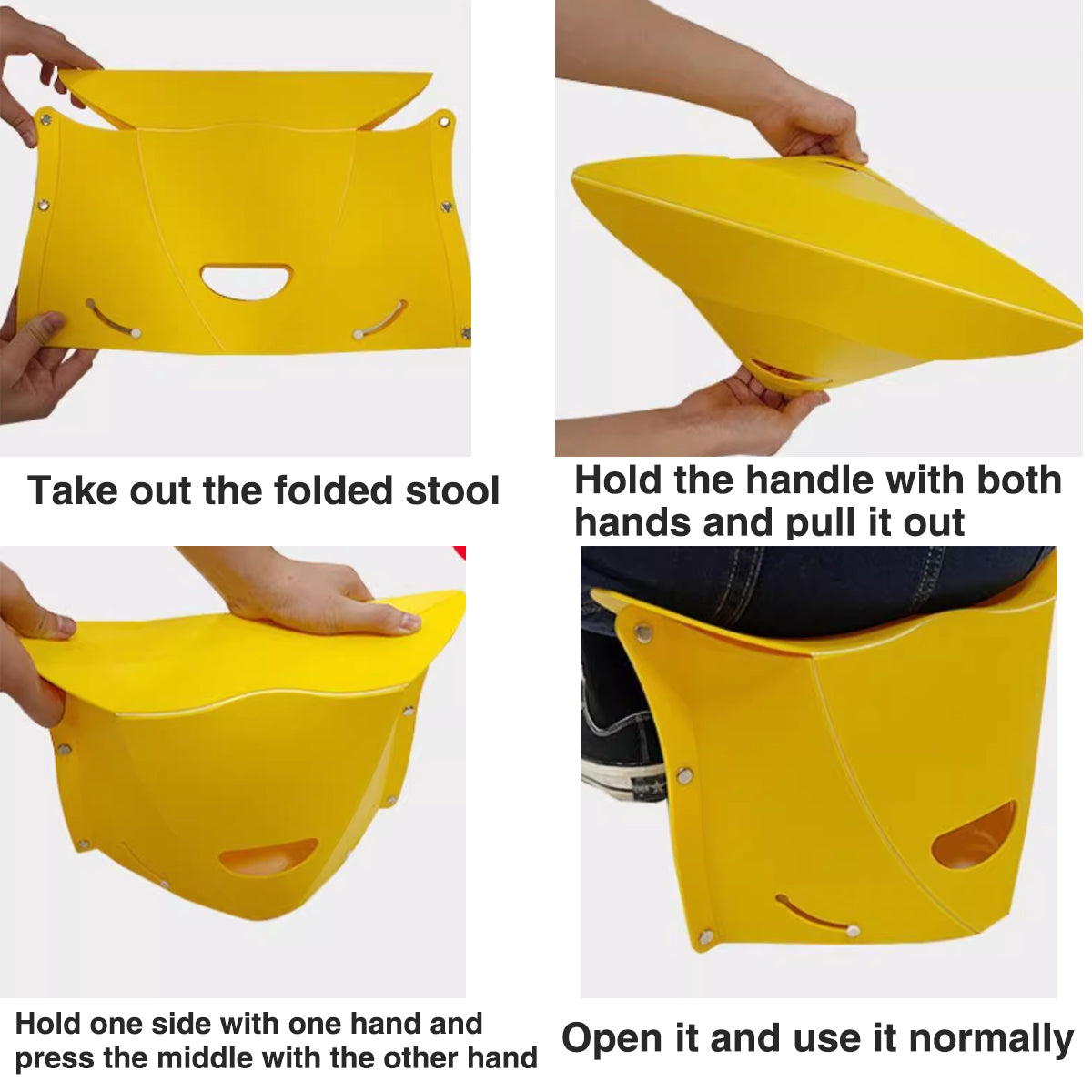 Take out the folded stool

Hold the handle with both hands and pull it out

Hold one side with one hand and press the middle with the other hand

Open it and use it normally