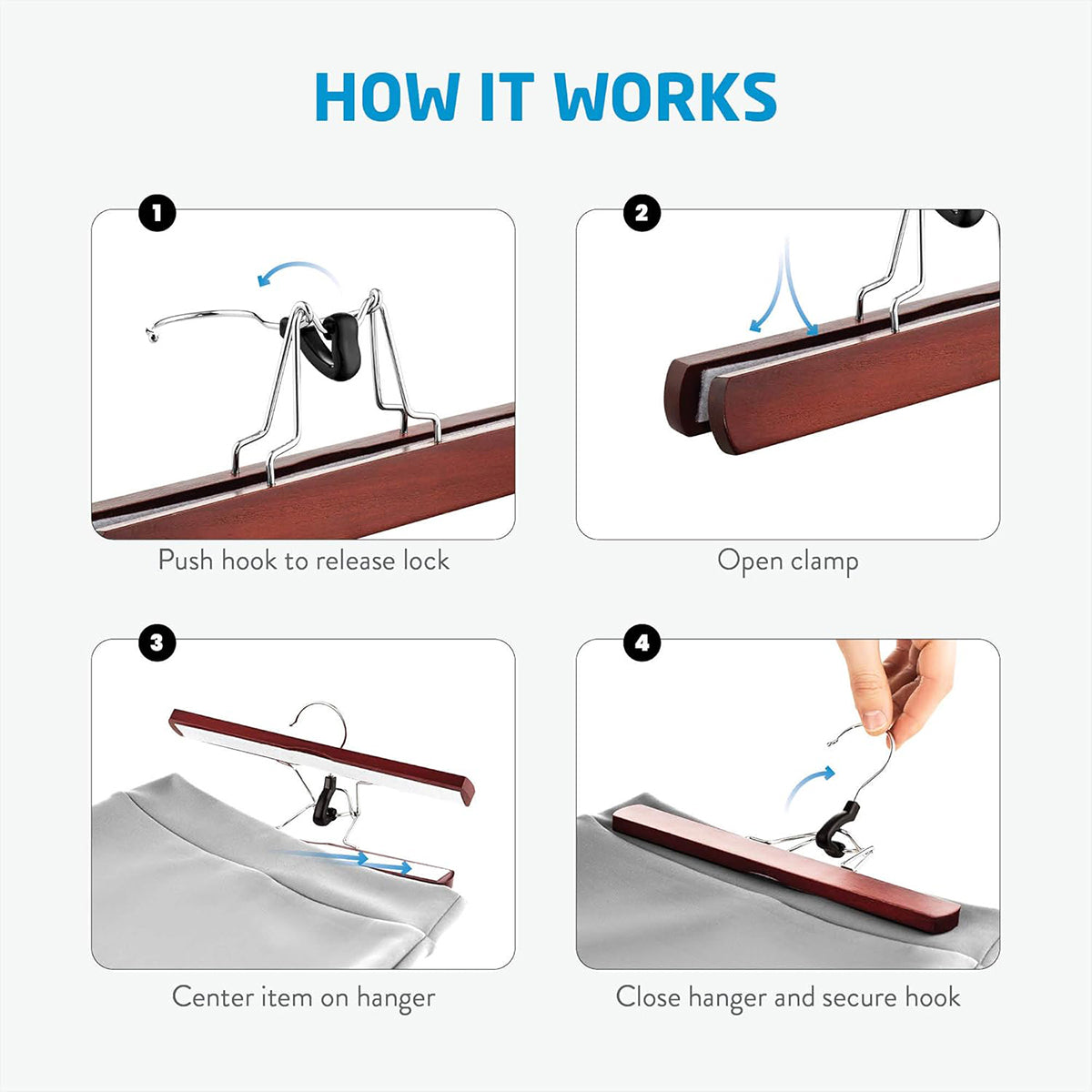 HOW IT WORKS

1

Push hook to release lock

2

Open clamp

3

Center item on hanger

4

Close hanger and secure hook