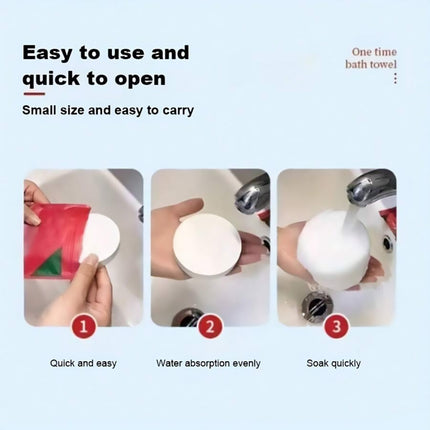 Easy to use and quick to open

One time bath towel

Small size and easy to carry

1

Quick and easy

2

Water absorption evenly

3

Soak quickly