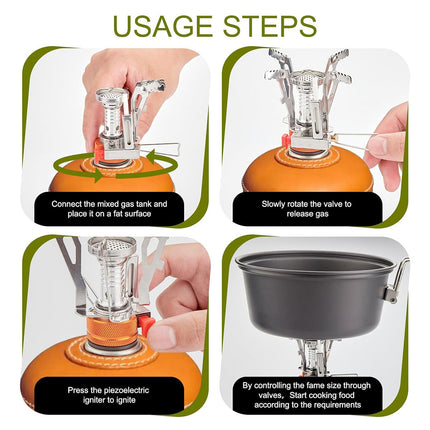 USAGE STEPS

Connect the mixed gas tank and place it on a fat surface

Slowly rotate the valve to release gas

Press the piezoelectric igniter to ignite

By controlling the fame size through valves，Start cooking food according to the requirements