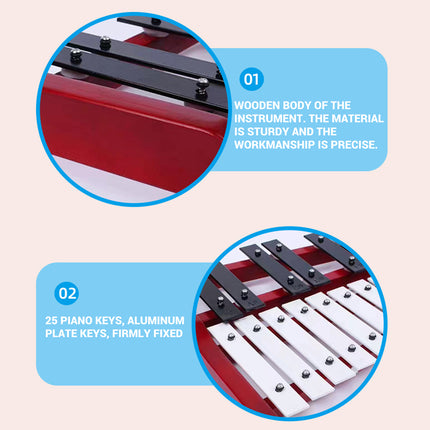 01

WOODEN BODY OF THE INSTRUMENT. THE MATERIAL IS STURDY AND THE WORKMANSHIP IS PRECISE.

02

25 PIANO KEYS, ALUMINUM PLATE KEYS, FIRMLY FIXED