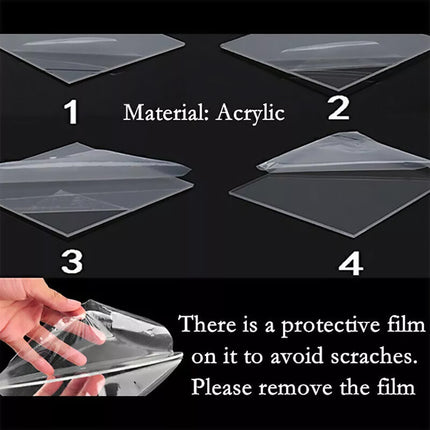 1

Material: Acrylic

2

3

4

There is a protective film on it to avoid scraches. Please remove the film