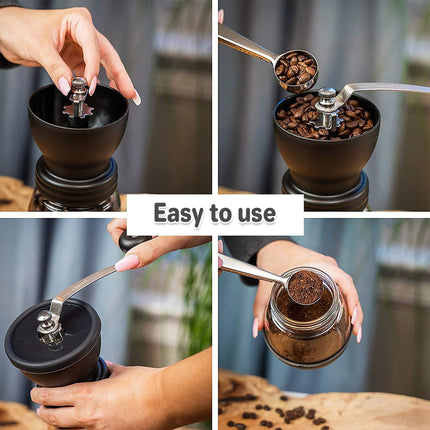 Easy to use