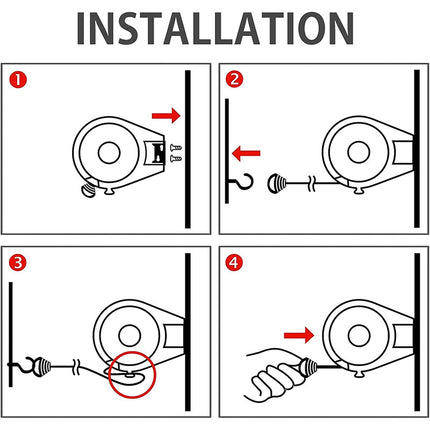 INSTALLATION

1

2

3

4