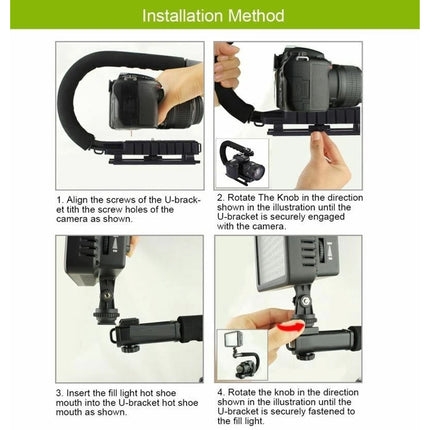 Installation Method

1. Align the screws of the U-bracket tith the screw holes of the camera as shown.

2. Rotate The Knob in the direction shown in the illustration until the U-bracket is securely engaged with the camera.

3. Insert the fill light hot shoe mouth into the U-bracket hot shoe mouth as shown.

4. Rotate the knob in the direction shown in the illustration until the U-bracket is securely fastened to the fill light.