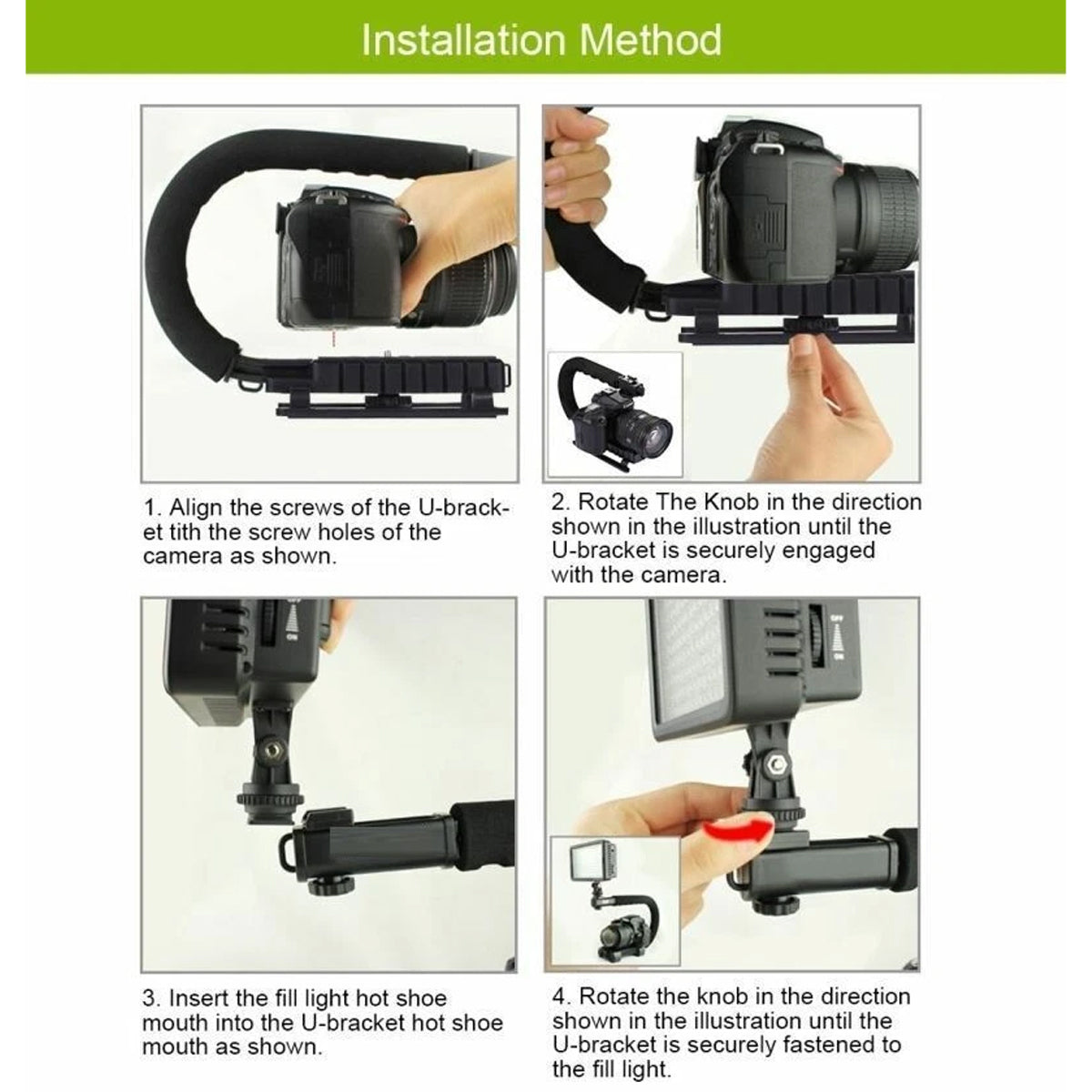 Installation Method

1. Align the screws of the U-bracket tith the screw holes of the camera as shown.

2. Rotate The Knob in the direction shown in the illustration until the U-bracket is securely engaged with the camera.

3. Insert the fill light hot shoe mouth into the U-bracket hot shoe mouth as shown.

4. Rotate the knob in the direction shown in the illustration until the U-bracket is securely fastened to the fill light.