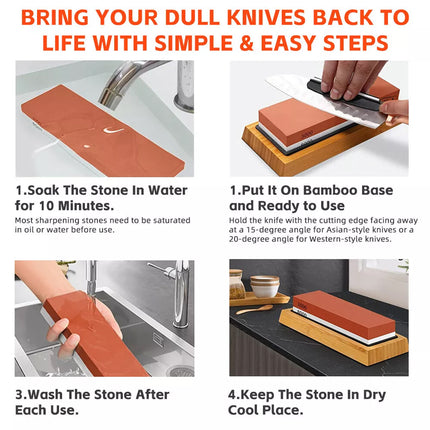 BRING YOUR DULL KNIVES BACK TO LIFE WITH SIMPLE & EASY STEPS

1.Soak The Stone In Water for 10 Minutes.

Most sharpening stones need to be saturated in oil or water before use.

1.Put It On Bamboo Base and Ready to Use

Hold the knife with the cutting edge facing away at a 15-degree angle for Asian-style knives or a 20-degree angle for Western-style knives.

3.Wash The Stone After Each Use.

4.Keep The Stone In Dry Cool Place.