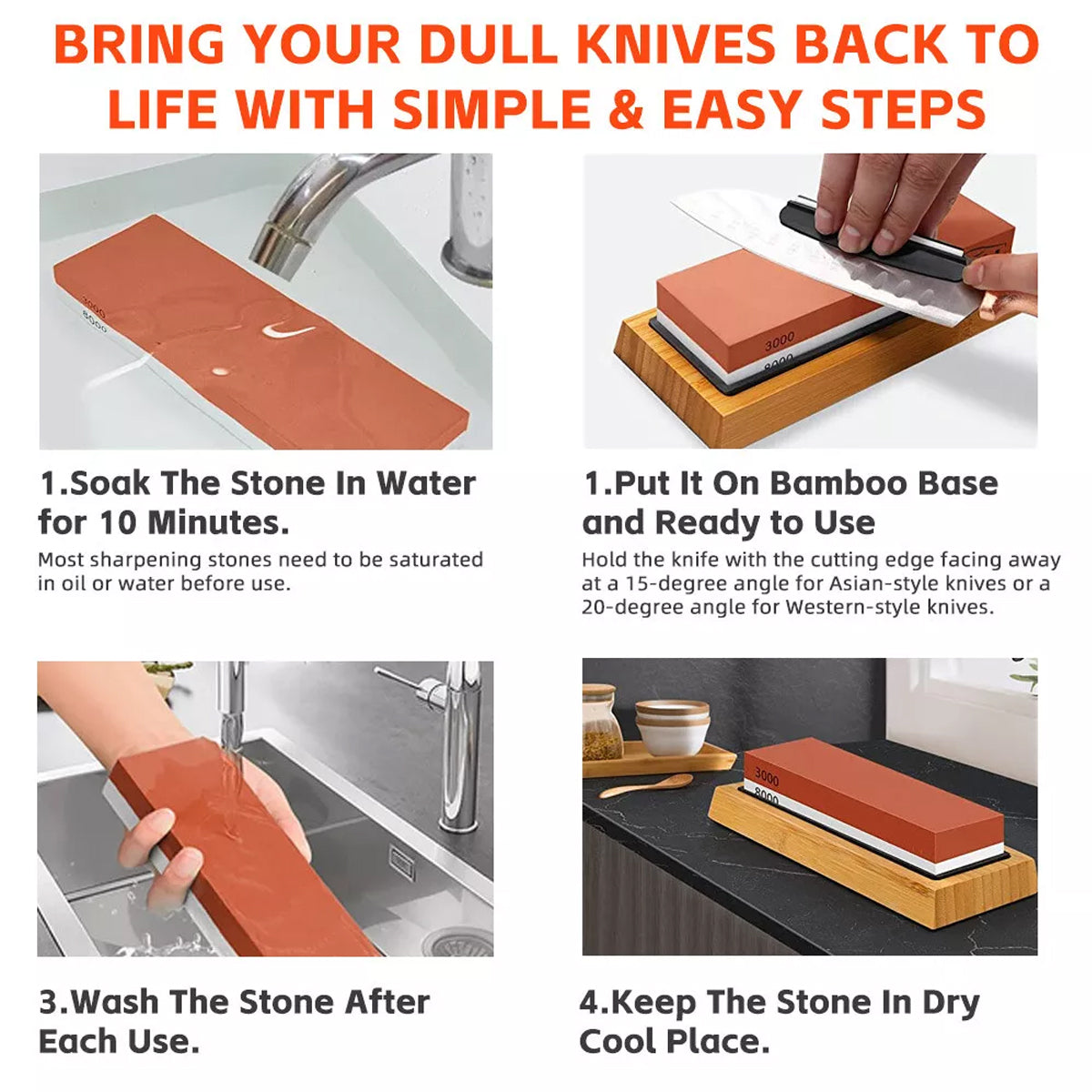 BRING YOUR DULL KNIVES BACK TO LIFE WITH SIMPLE & EASY STEPS

3000
8000

1.Soak The Stone In Water for 10 Minutes.

Most sharpening stones need to be saturated in oil or water before use.

3000
8000

1.Put It On Bamboo Base and Ready to Use

Hold the knife with the cutting edge facing away at a 15-degree angle for Asian-style knives or a 20-degree angle for Western-style knives.

3.Wash The Stone After Each Use.

3000
8000

4.Keep The Stone In Dry Cool Place.