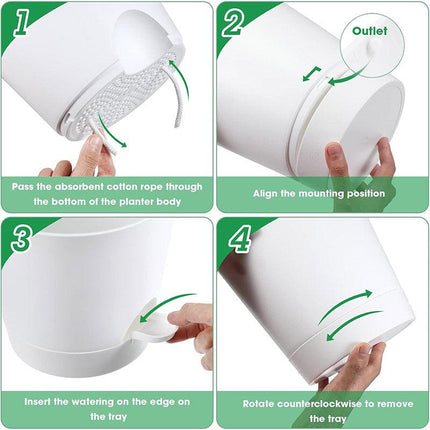 1

Pass the absorbent cotton rope through the bottom of the planter body

2

Outlet

Align the mounting position

3

Insert the watering on the edge on the tray

4

Rotate counterclockwise to remove the tray