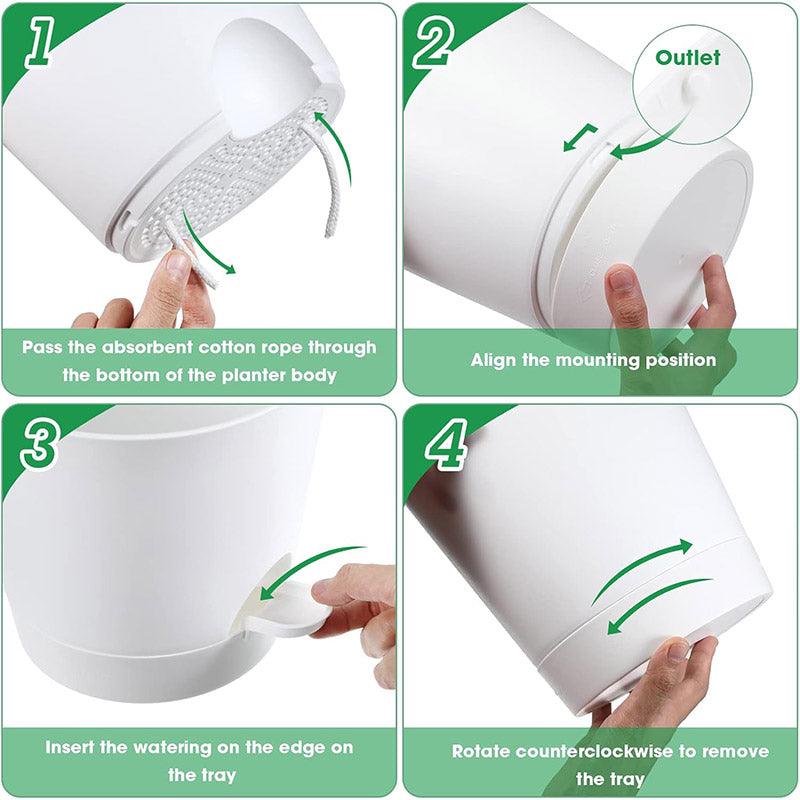 1

Pass the absorbent cotton rope through the bottom of the planter body

2

Outlet

Align the mounting position

3

Insert the watering on the edge on the tray

4

Rotate counterclockwise to remove the tray