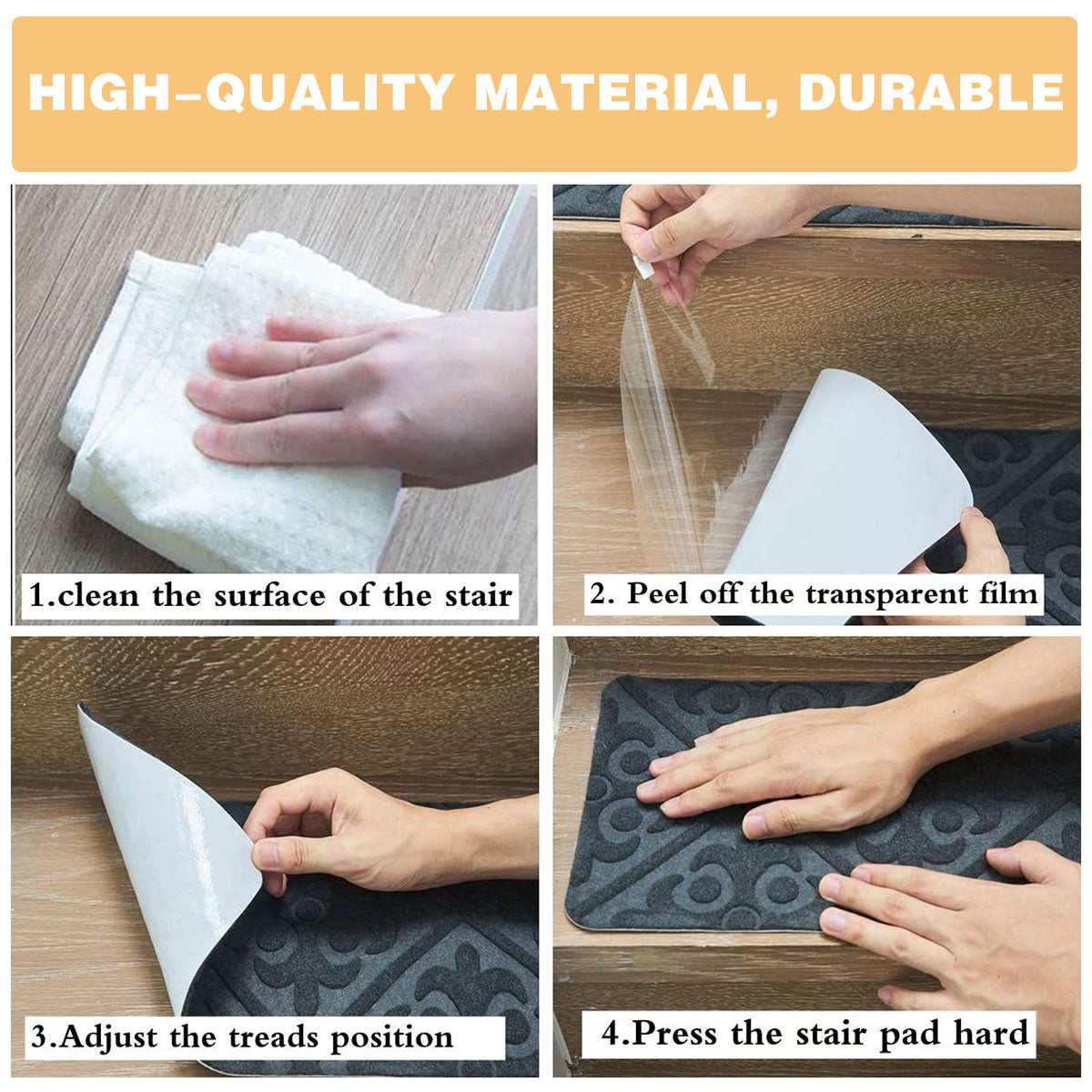 HIGH-QUALITY MATERIAL, DURABLE

1.clean the surface of the stair

2. Peel off the transparent film

3.Adjust the treads position

4.Press the stair pad hard