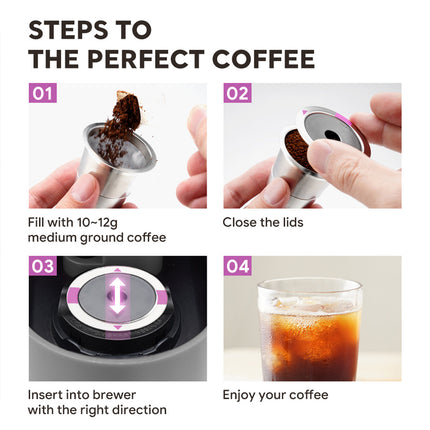 STEPS TO
THE PERFECT COFFEE

01

Fill with 10~12g medium ground coffee

02

Close the lids

03

Insert into brewer with the right direction

04

Enjoy your coffee