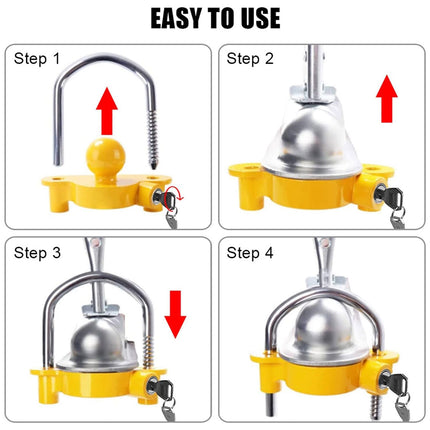 EASY TO USE

Step 1

Step 2

Step 3

Step 4