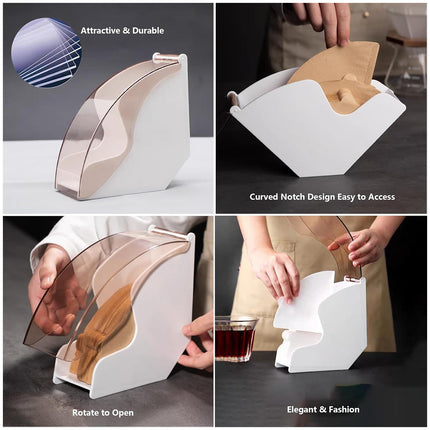 Attractive & Durable

Curved Notch Design Easy to Access

Rotate to Open

Elegant & Fashion