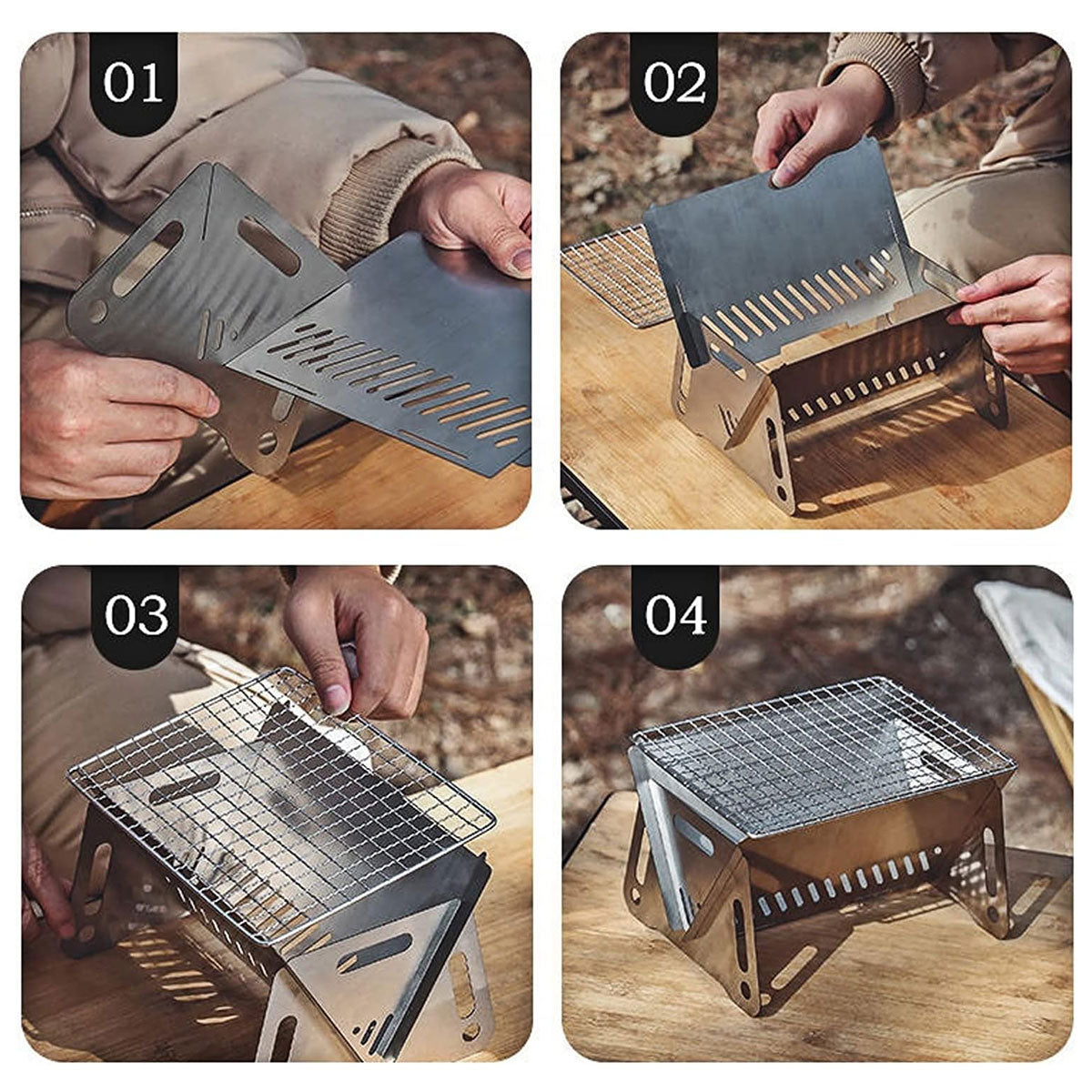 01

02

03

04