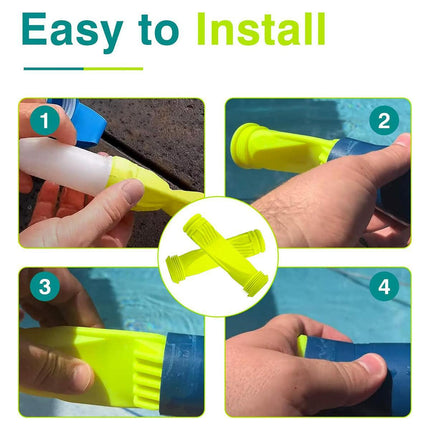 Easy to Install

1

2

3

4