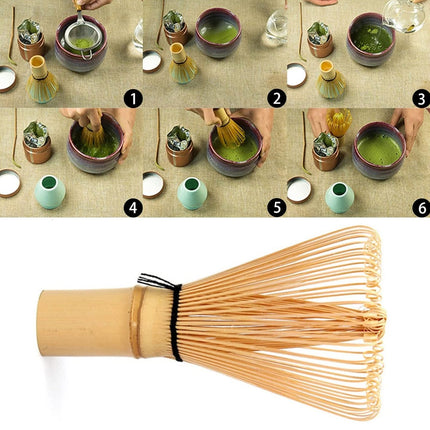 1
2
3
4
5
6