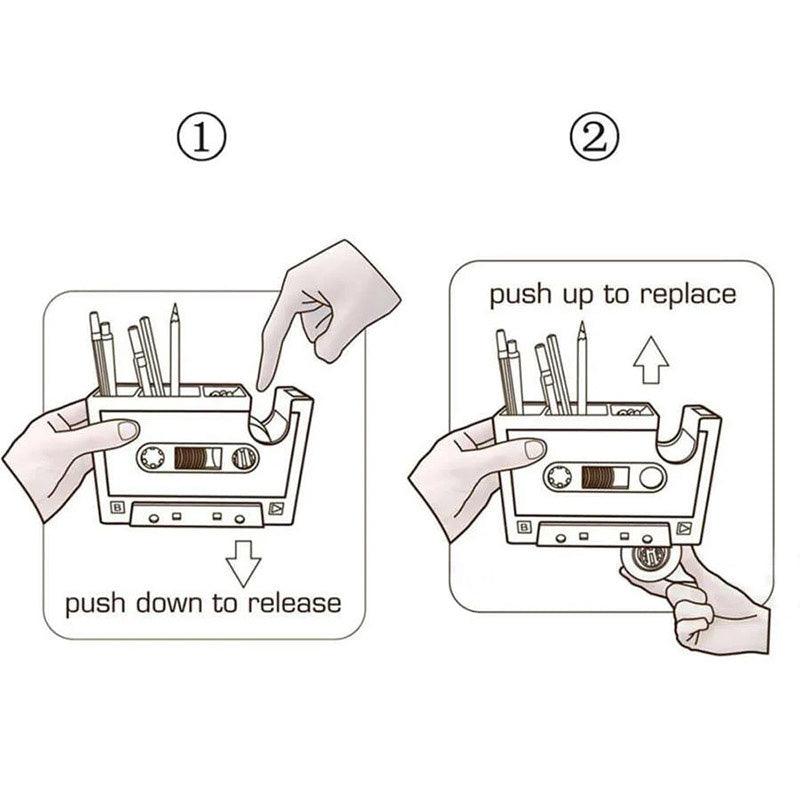 ①

B

push down to release

②

push up to replace

B