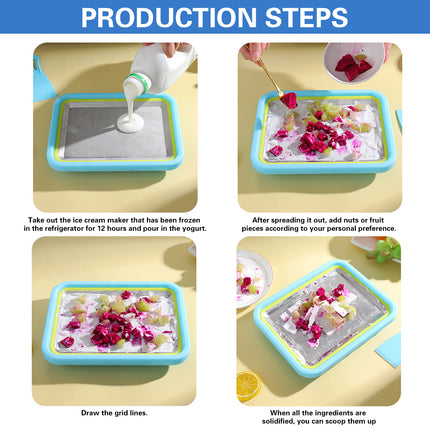 PRODUCTION STEPS

Take out the ice cream maker that has been frozen in the refrigerator for 12 hours and pour in the yogurt.

After spreading it out, add nuts or fruit pieces according to your personal preference.

Draw the grid lines.

When all the ingredients are solidified, you can scoop them up