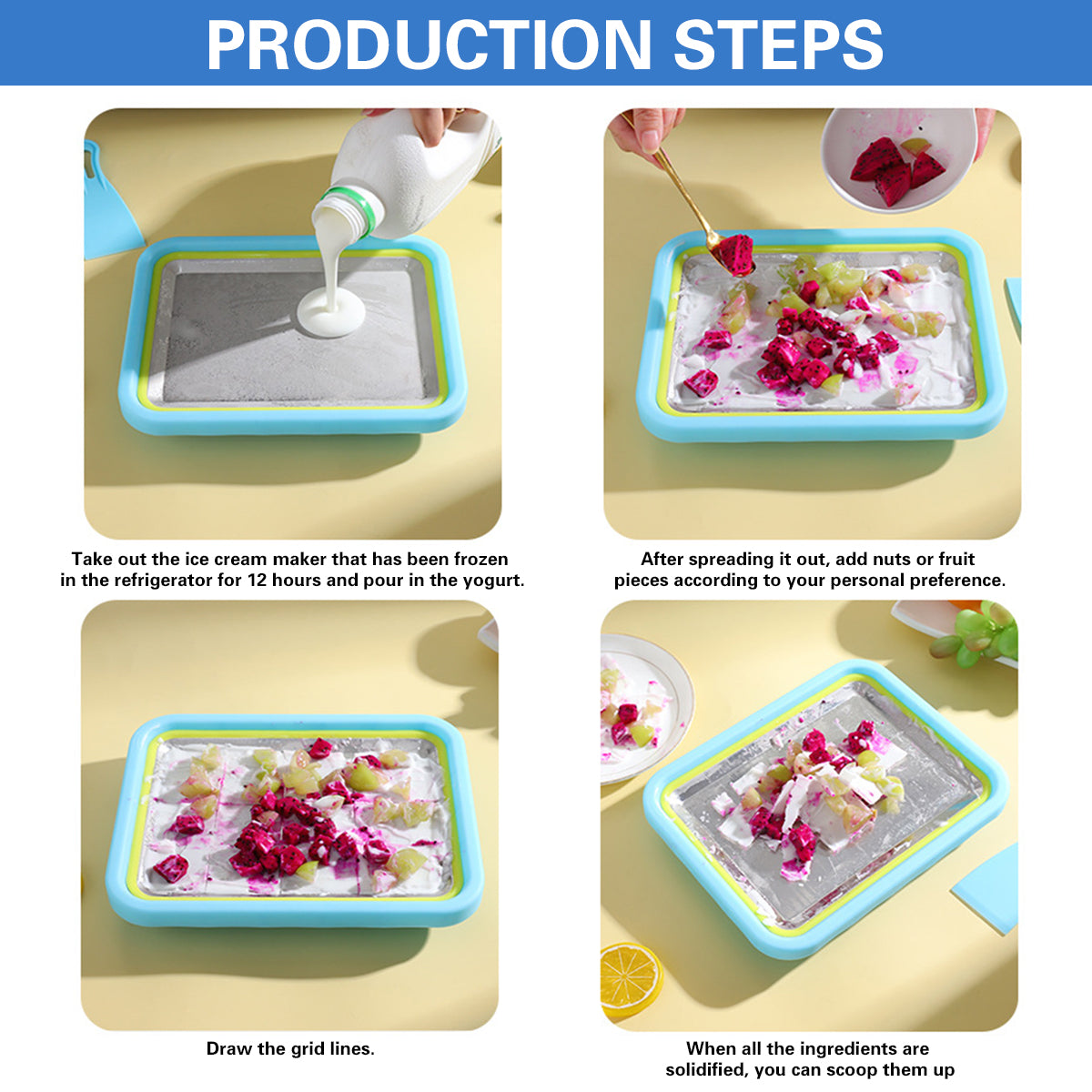 PRODUCTION STEPS

Take out the ice cream maker that has been frozen in the refrigerator for 12 hours and pour in the yogurt.

After spreading it out, add nuts or fruit pieces according to your personal preference.

Draw the grid lines.

When all the ingredients are solidified, you can scoop them up