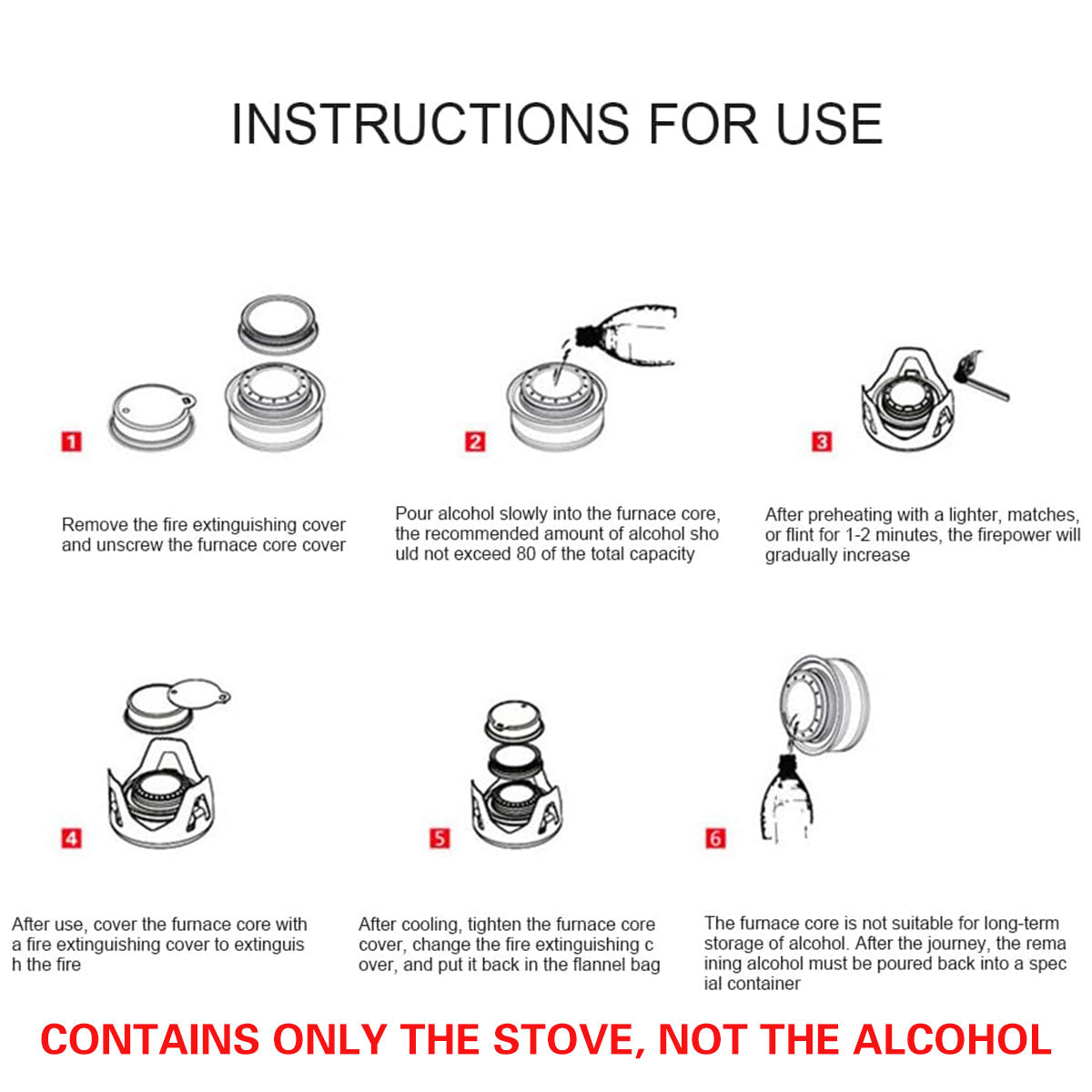 INSTRUCTIONS FOR USE

1

Remove the fire extinguishing cover and unscrew the furnace core cover

2

Pour alcohol slowly into the furnace core, the recommended amount of alcohol sho uld not exceed 80 of the total capacity

3

After preheating with a lighter, matches, or flint for 1-2 minutes, the firepower will gradually increase

4

After use, cover the furnace core with a fire extinguishing cover to extinguis h the fire

5

After cooling, tighten the furnace core cover, change the fire extinguishing c over, and put it back in the flannel bag

6

The furnace core is not suitable for long-term storage of alcohol. After the journey, the rema ining alcohol must be poured back into a spec ial container

CONTAINS ONLY THE STOVE, NOT THE ALCOHOL