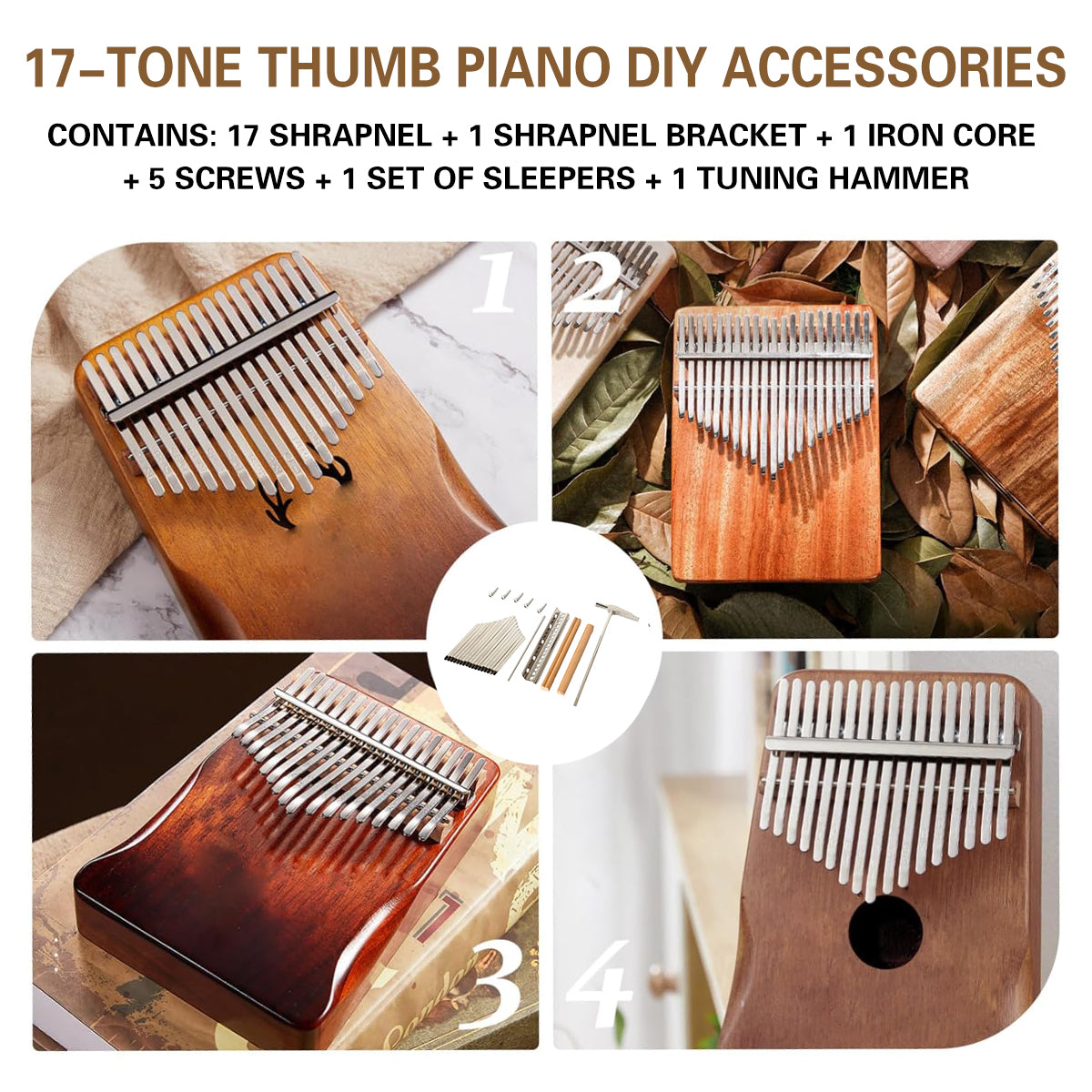 17-TONE THUMB PIANO DIY ACCESSORIES

CONTAINS: 17 SHRAPNEL + 1 SHRAPNEL BRACKET + 1 IRON CORE + 5 SCREWS + 1 SET OF SLEEPERS + 1 TUNING HAMMER

1

2

3

4