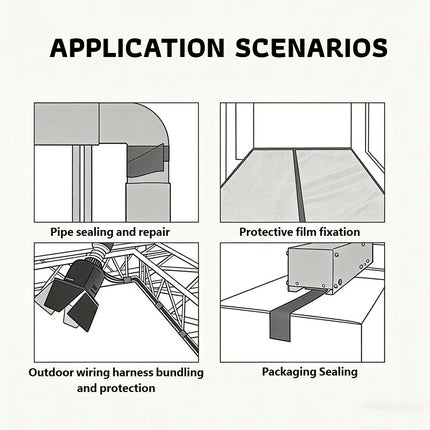 APPLICATION SCENARIOS

Pipe sealing and repair

Protective film fixation

Outdoor wiring harness bundling and protection

Packaging Sealing