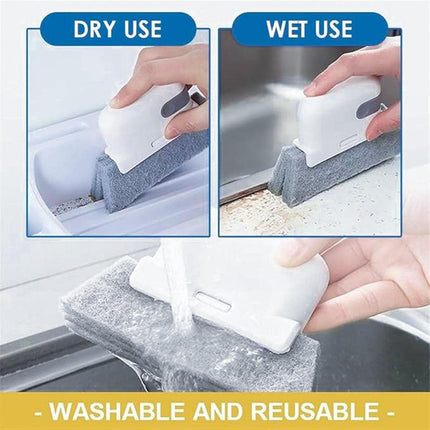 DRY USE

WET USE

- WASHABLE AND REUSABLE -