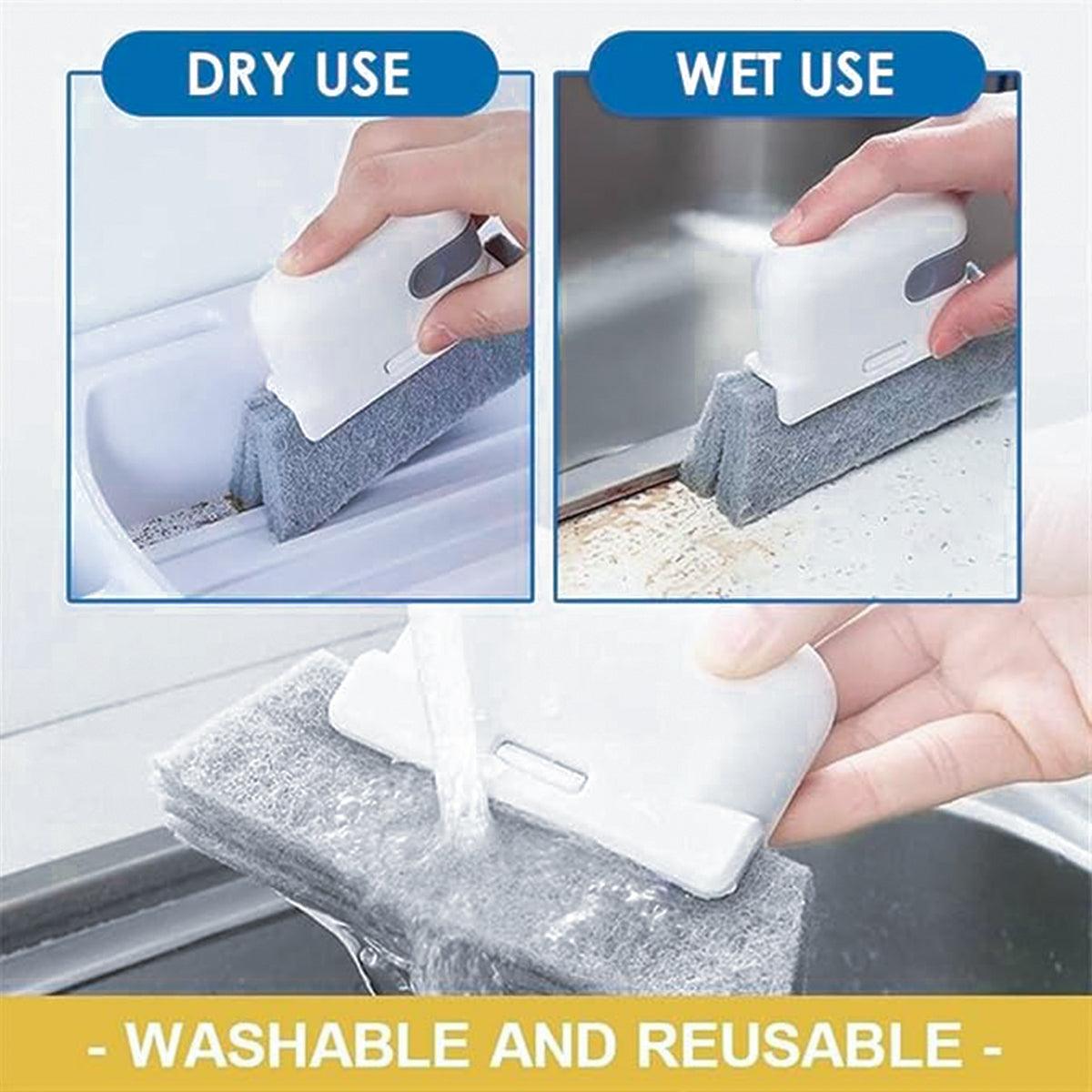 DRY USE

WET USE

- WASHABLE AND REUSABLE -