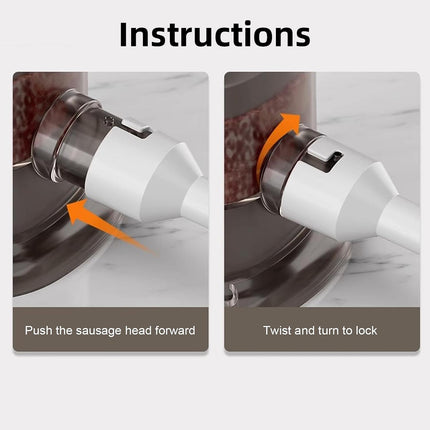 Instructions

Push the sausage head forward

Twist and turn to lock