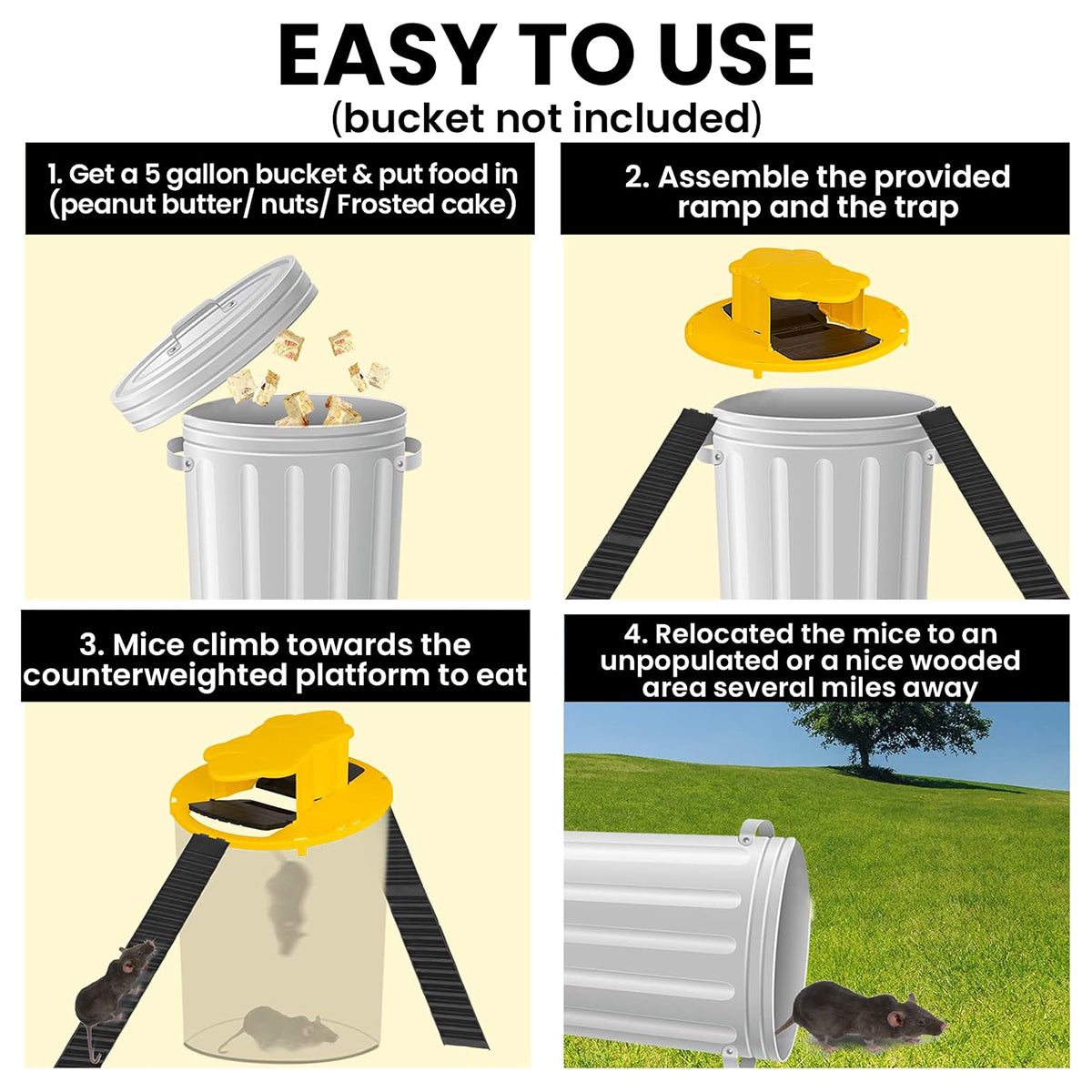 EASY TO USE
(bucket not included)

1. Get a 5 gallon bucket & put food in (peanut butter/ nuts/ Frosted cake)

2. Assemble the provided ramp and the trap

3. Mice climb towards the counterweighted platform to eat

4. Relocated the mice to an unpopulated or a nice wooded area several miles away